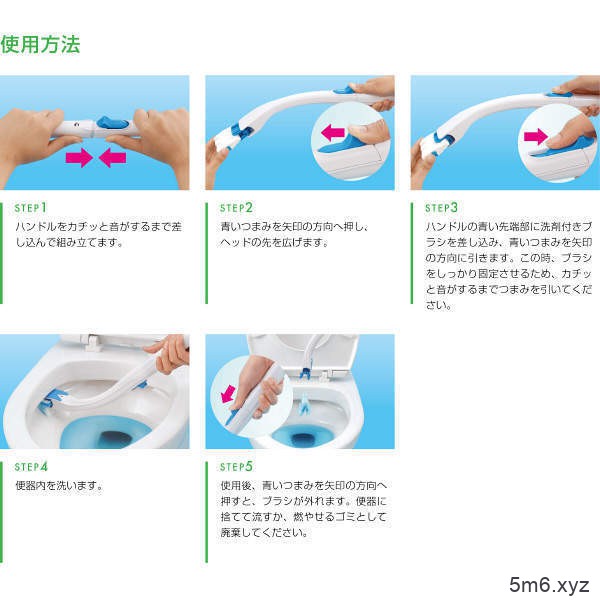 使用方法

STEP1
ハンドルをカチッと音がするまで差し込んで組み立てます。

STEP2
青いつまみを矢印の方向へ押し、ヘッドの先を広げます。

STEP3
ハンドルの青い先端部に洗剤付きブラシを差し込み、青いつまみを矢印の方向に引きます。この時、ブラシをしっかり固定させるため、カチッと音がするまでつまみを引いてください。

STEP4
便器内を洗います。

STEP5
使用後、青いつまみを矢印の方向へ押すと、ブラシが外れます。便器に捨てて流すか、燃やせるゴミとして廃棄してください。

5m6.xyz